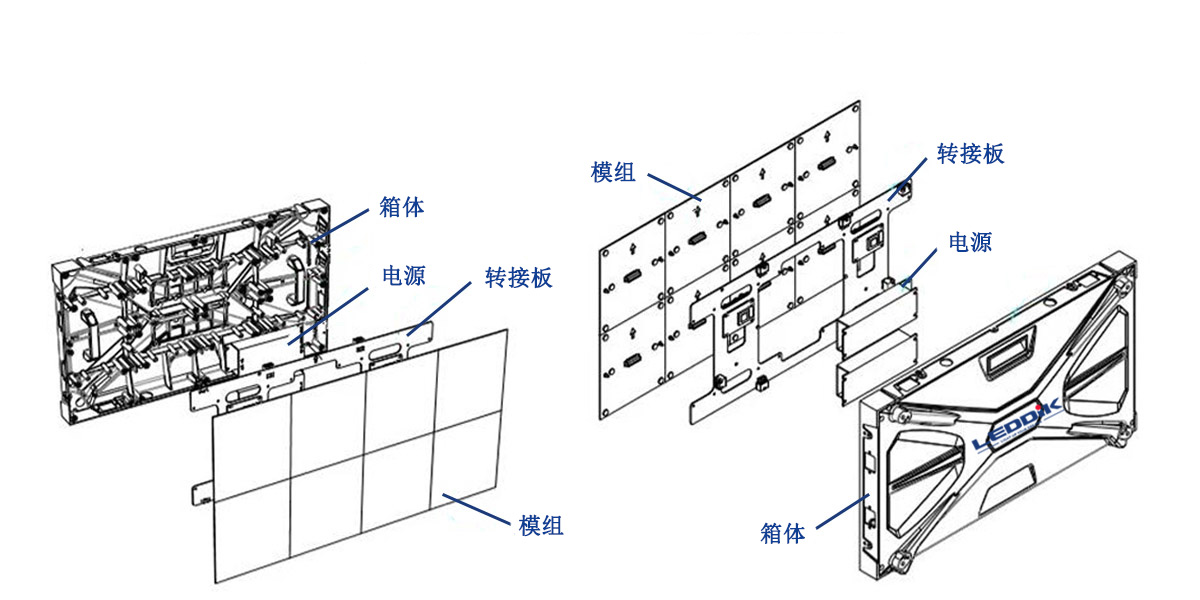 箱体
电源
转接板
模组
模组
转接板
电源
LEDDK
箱体